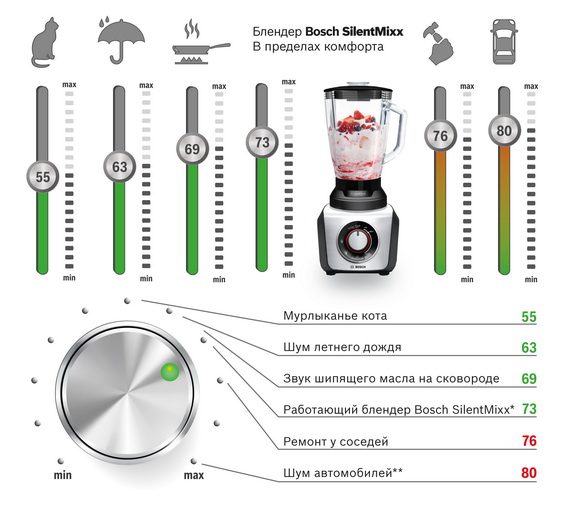 Блендер Bosch SilentMixx
В пределах комфорта

max
55
min

max
63
min

max
69
min

max
73
min

BOSCH

max
76
min

max
80
min

min
max

Мурлыканье кота 55
Шум летнего дождя 63
Звук шипящего масла на сковороде 69
Работающий блендер Bosch SilentMixx* 73
Ремонт у соседей 76
Шум автомобилей** 80